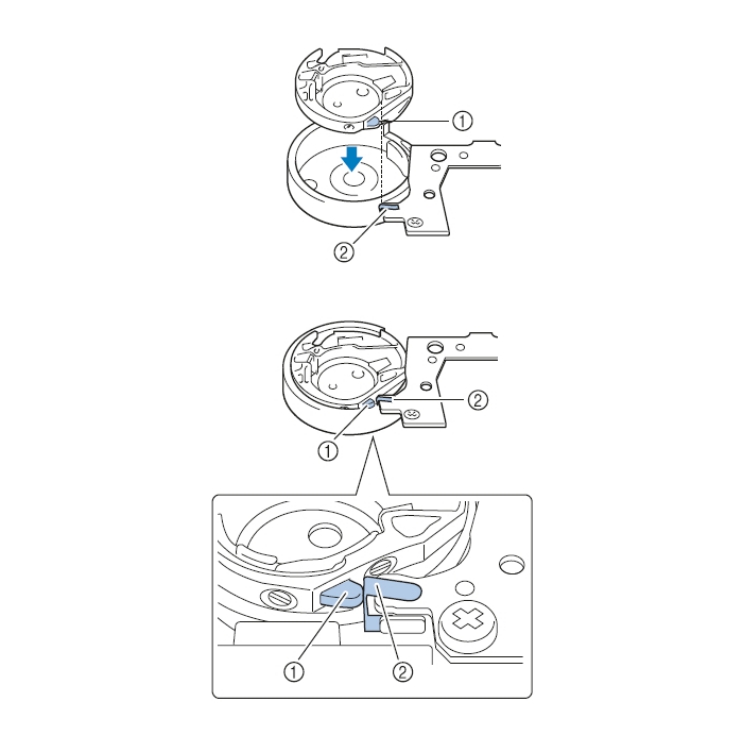 ①
②
②
①
①
②